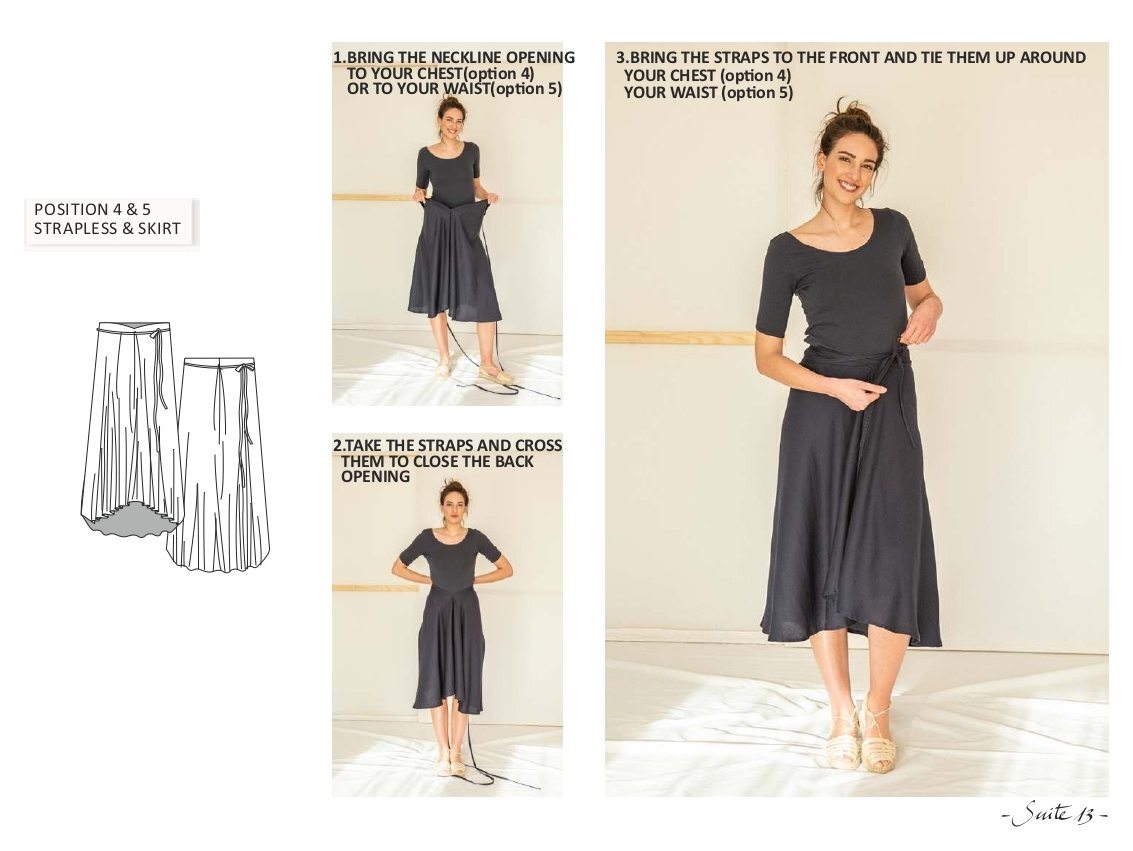 POSITION 4 & 5
STRAPLESS & SKIRT

1.BRING THE NECKLINE OPENING TO YOUR CHEST(option 4) OR TO YOUR WAIST(option 5)

2.TAKE THE STRAPS AND CROSS THEM TO CLOSE THE BACK OPENING

3.BRING THE STRAPS TO THE FRONT AND TIE THEM UP AROUND YOUR CHEST (option 4) YOUR WAIST (option 5)

- Suite 13 -